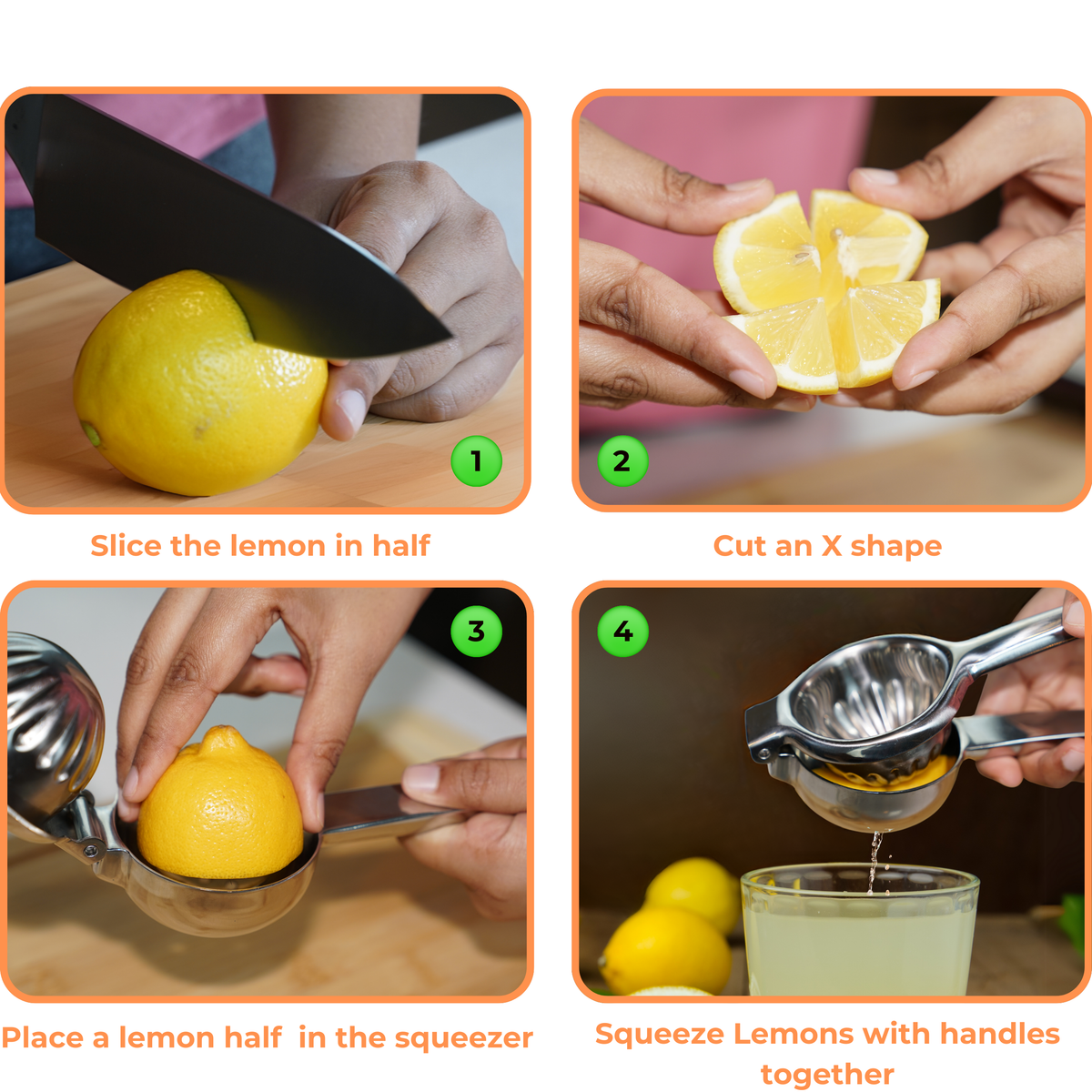 1

Slice the lemon in half

2

Cut an X shape

3

Place a lemon half  in the squeezer

4

Squeeze Lemons with handles together